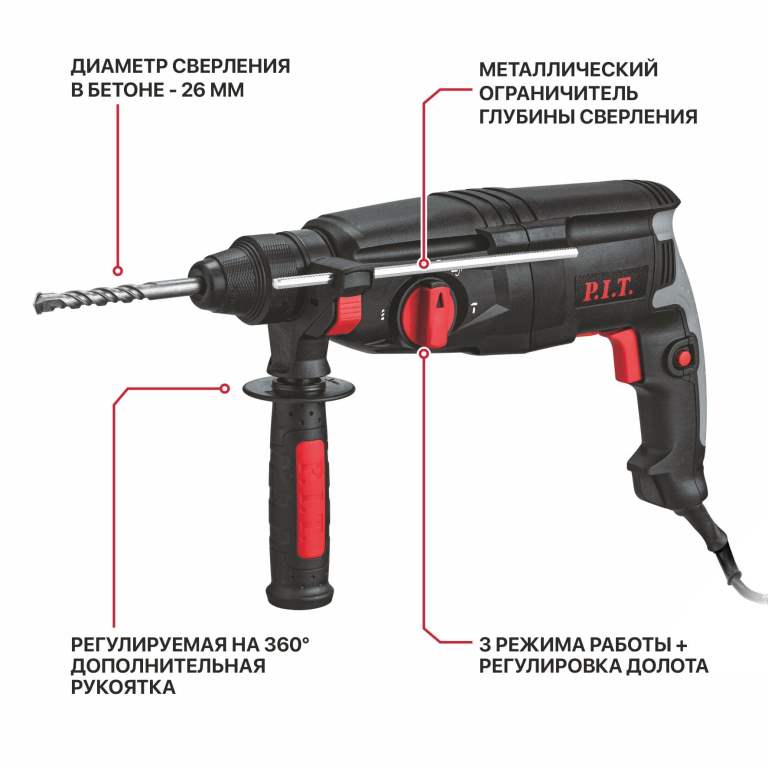 ДИАМЕТР СВЕРЛЕНИЯ В БЕТОНЕ - 26 ММ

МЕТАЛЛИЧЕСКИЙ ОГРАНИЧИТЕЛЬ ГЛУБИНЫ СВЕРЛЕНИЯ

P.I.T.

P.I.T.

РЕГУЛИРУЕМАЯ НА 360° ДОПОЛНИТЕЛЬНАЯ РУКОЯТКА

3 РЕЖИМА РАБОТЫ + РЕГУЛИРОВКА ДОЛОТА