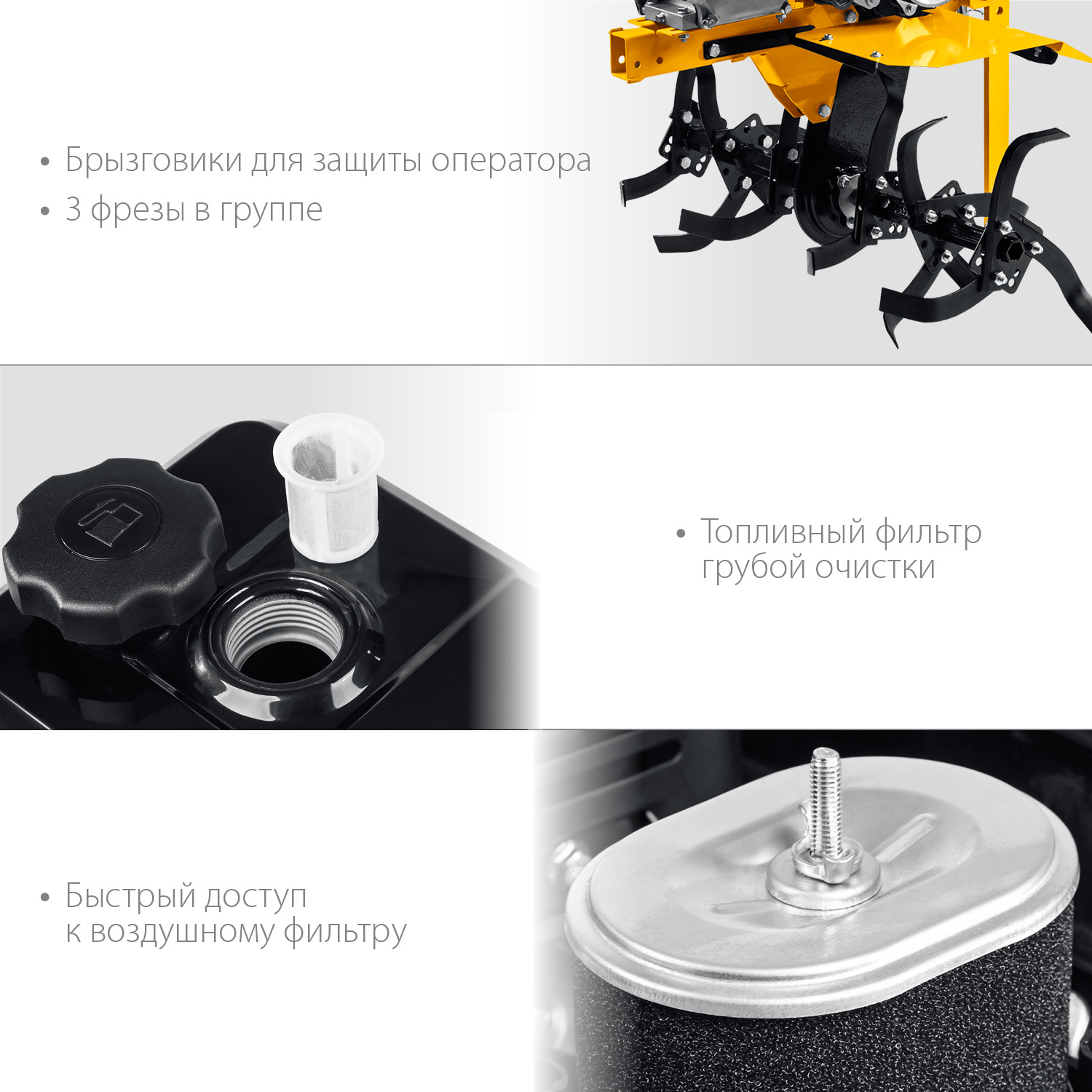 • Брызговики для защиты оператора
• 3 фрезы в группе

• Топливный фильтр грубой очистки

• Быстрый доступ к воздушному фильтру